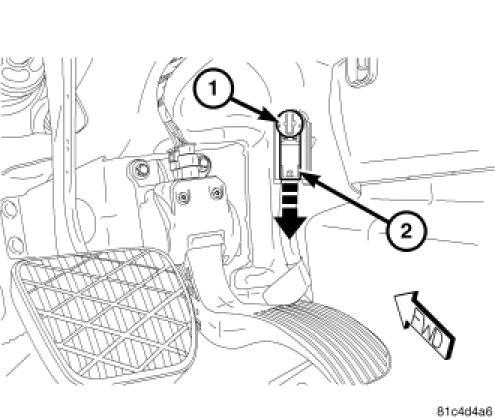 1
2
FWD
81c4d4a6