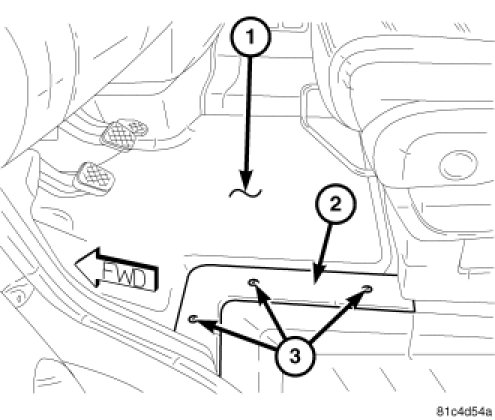 1
2
FWD
3
81c4d54a