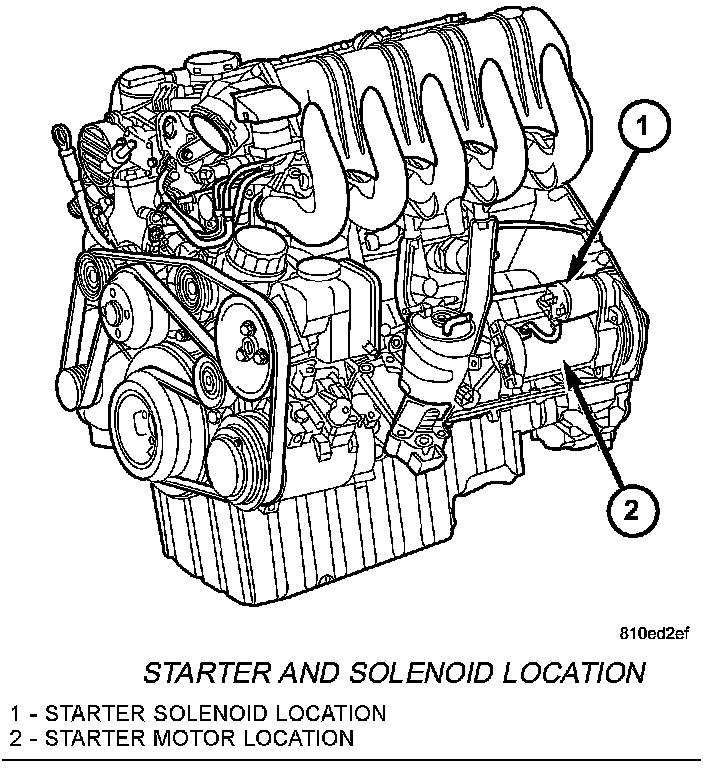 1

2

810ed2ef

STARTER AND SOLENOID LOCATION

1 - STARTER SOLENOID LOCATION
2 - STARTER MOTOR LOCATION