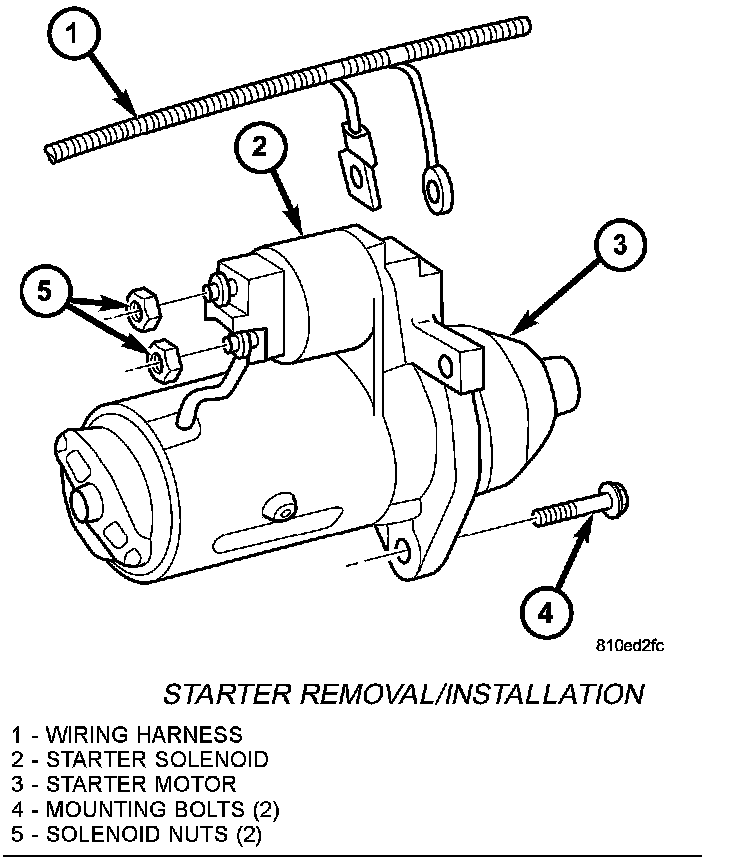 1
2
3
5
4

810ed2fc

STARTER REMOVAL/INSTALLATION

1 - WIRING HARNESS
2 - STARTER SOLENOID
3 - STARTER MOTOR
4 - MOUNTING BOLTS (2)
5 - SOLENOID NUTS (2)