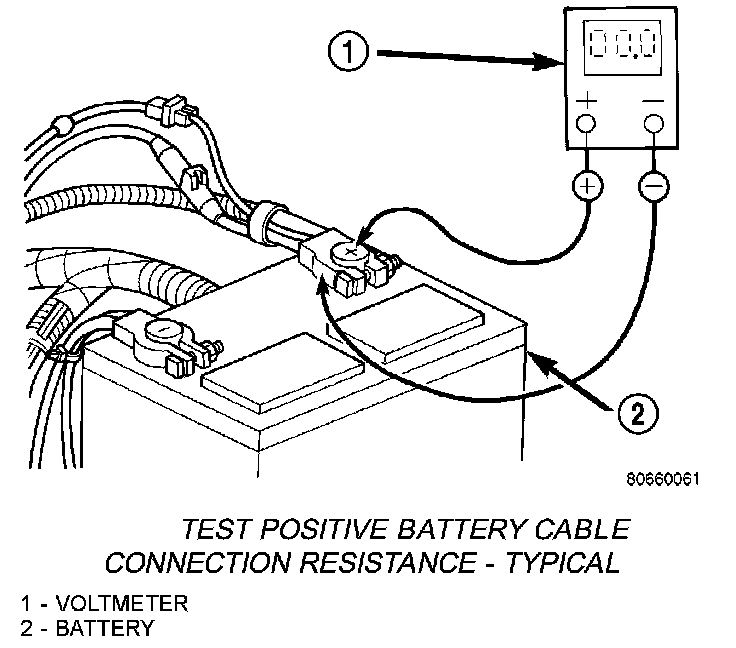 1

00.0

+ −

+ −

2

80660061

TEST POSITIVE BATTERY CABLE CONNECTION RESISTANCE - TYPICAL

1 - VOLTMETER
2 - BATTERY