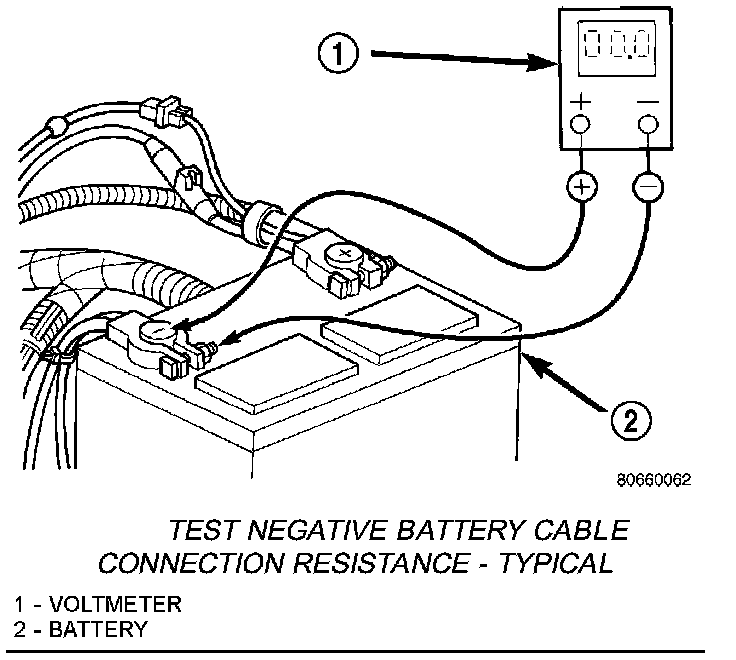 1

00.0

+ −

+ −

2

80660062

TEST NEGATIVE BATTERY CABLE CONNECTION RESISTANCE - TYPICAL

1 - VOLTMETER
2 - BATTERY