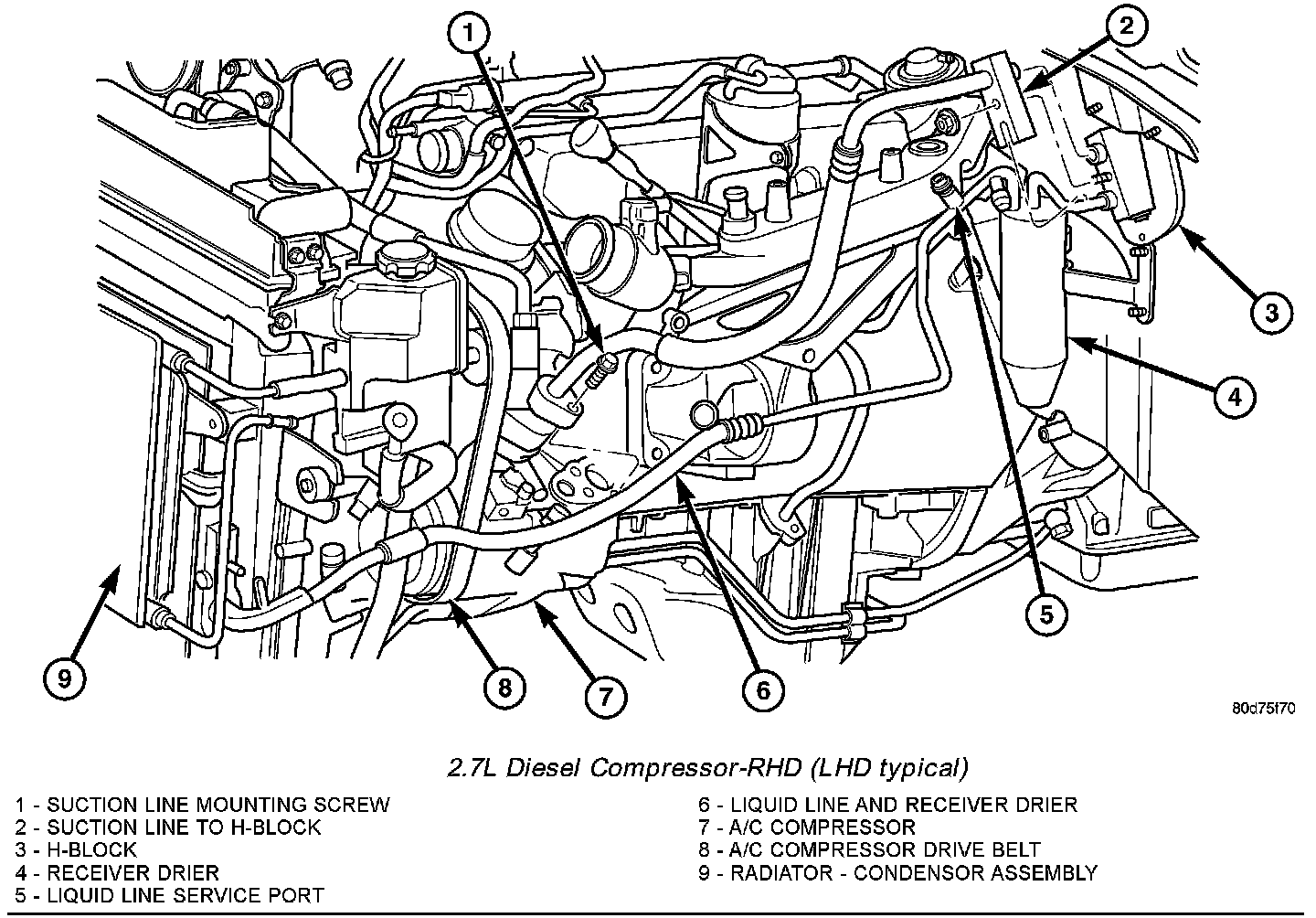 1
2
3
4
5
6
7
8
9

80d75f70

2.7L Diesel Compressor-RHD (LHD typical)

1 - SUCTION LINE MOUNTING SCREW
2 - SUCTION LINE TO H-BLOCK
3 - H-BLOCK
4 - RECEIVER DRIER
5 - LIQUID LINE SERVICE PORT

6 - LIQUID LINE AND RECEIVER DRIER
7 - A/C COMPRESSOR
8 - A/C COMPRESSOR DRIVE BELT
9 - RADIATOR - CONDENSOR ASSEMBLY