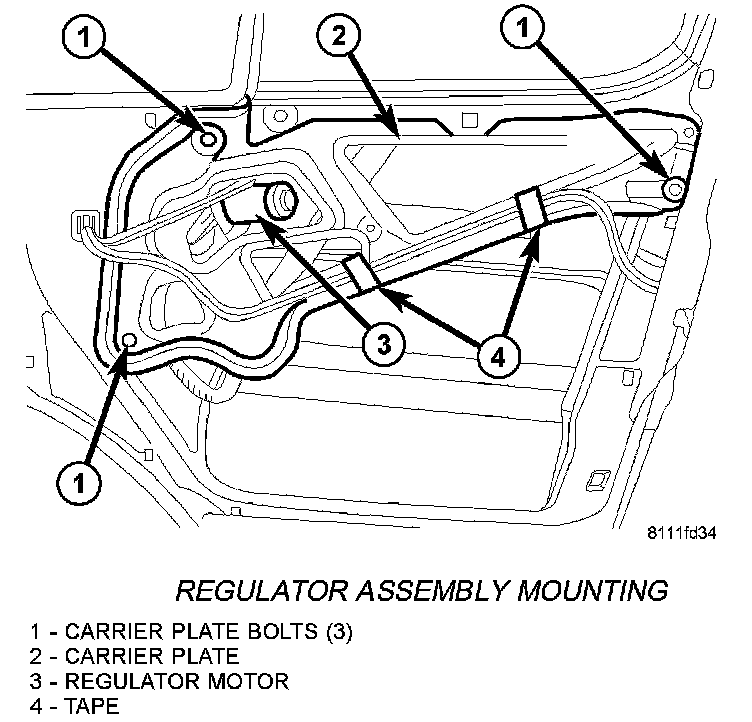 1
2
1
3
4
1
8111fd34

REGULATOR ASSEMBLY MOUNTING

1 - CARRIER PLATE BOLTS (3)
2 - CARRIER PLATE
3 - REGULATOR MOTOR
4 - TAPE