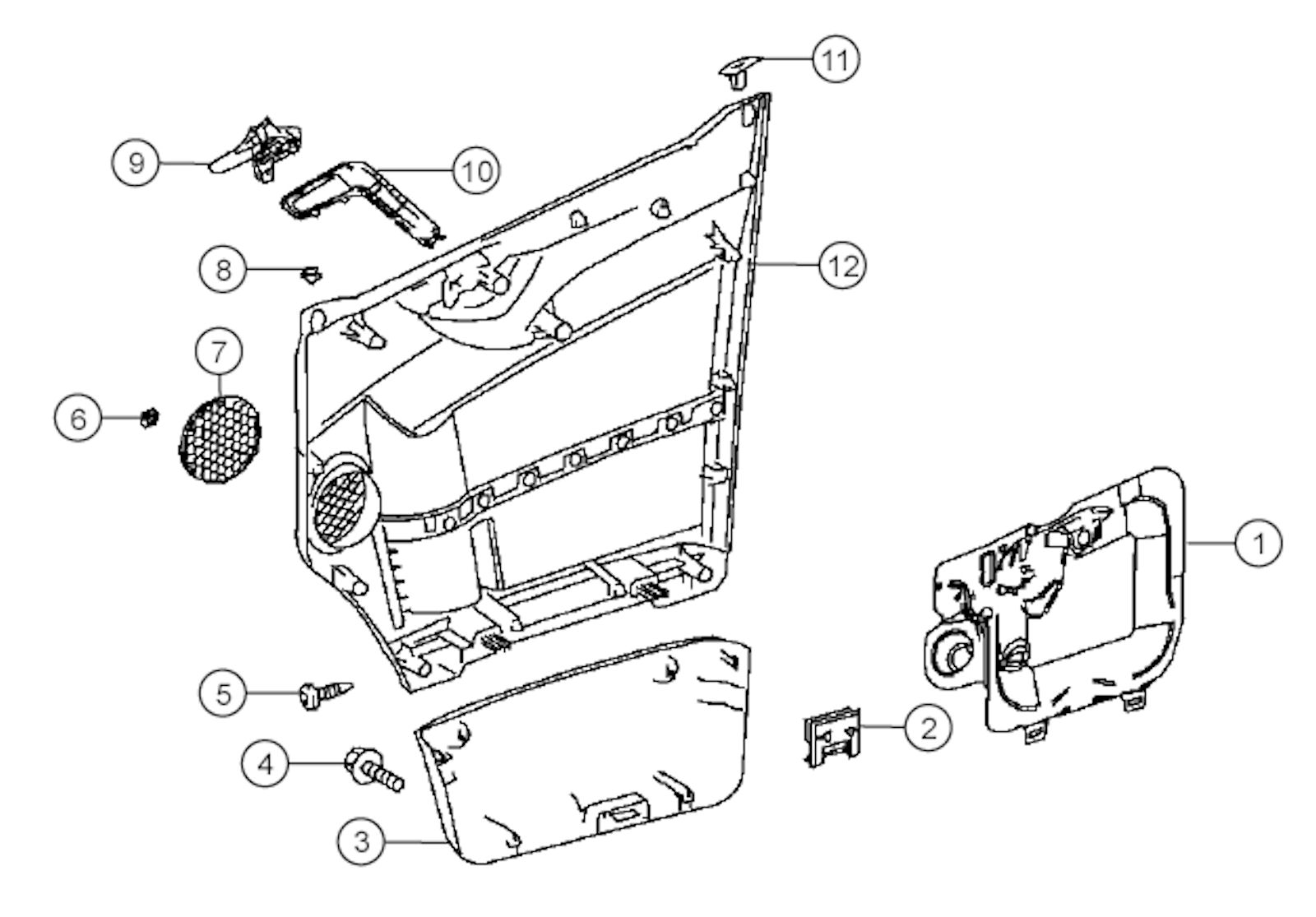 11
9
10
8
12
7
6
1
5
2
4
3