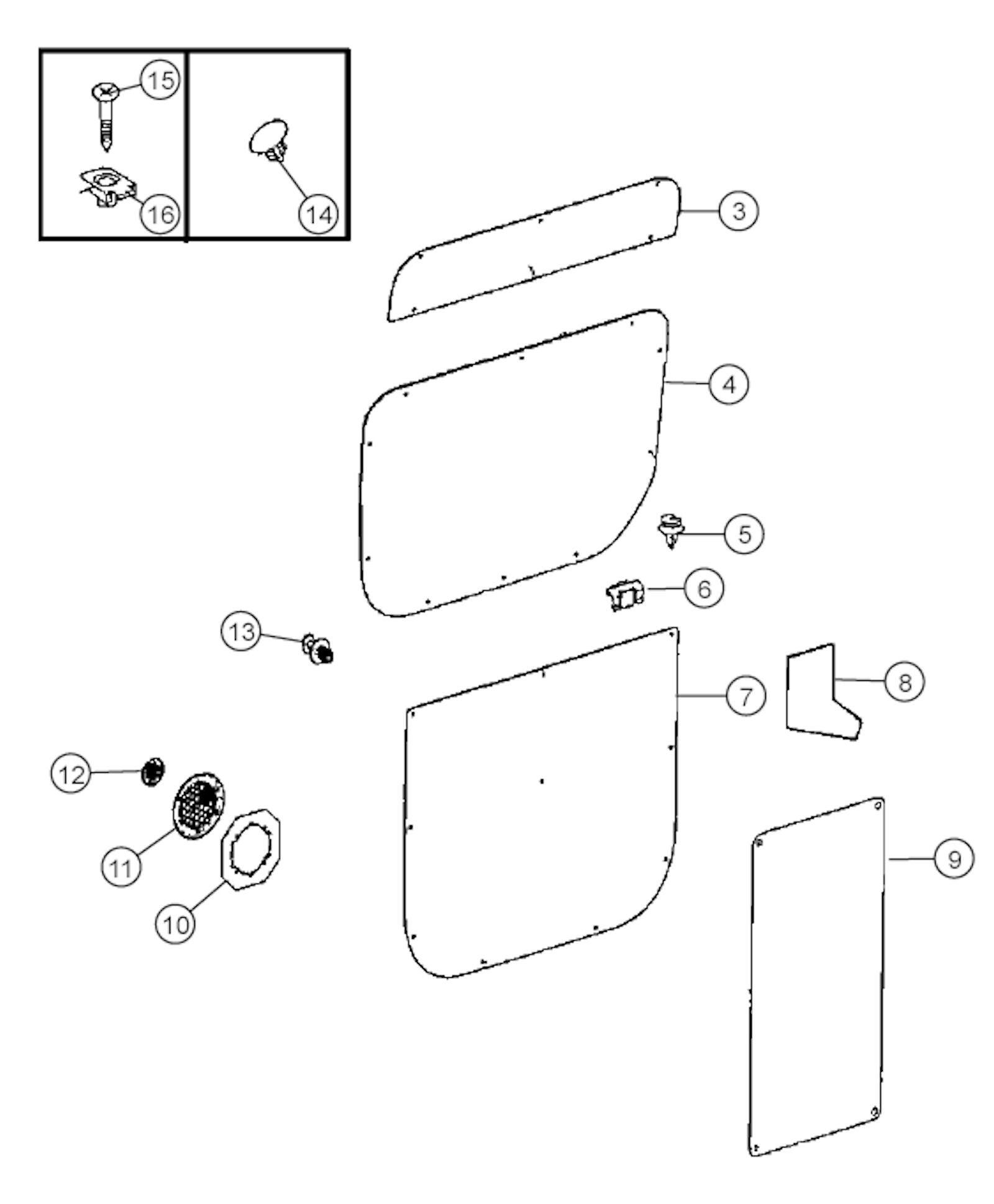 15
16
14
3
4
5
6
13
7
8
12
11
10
9