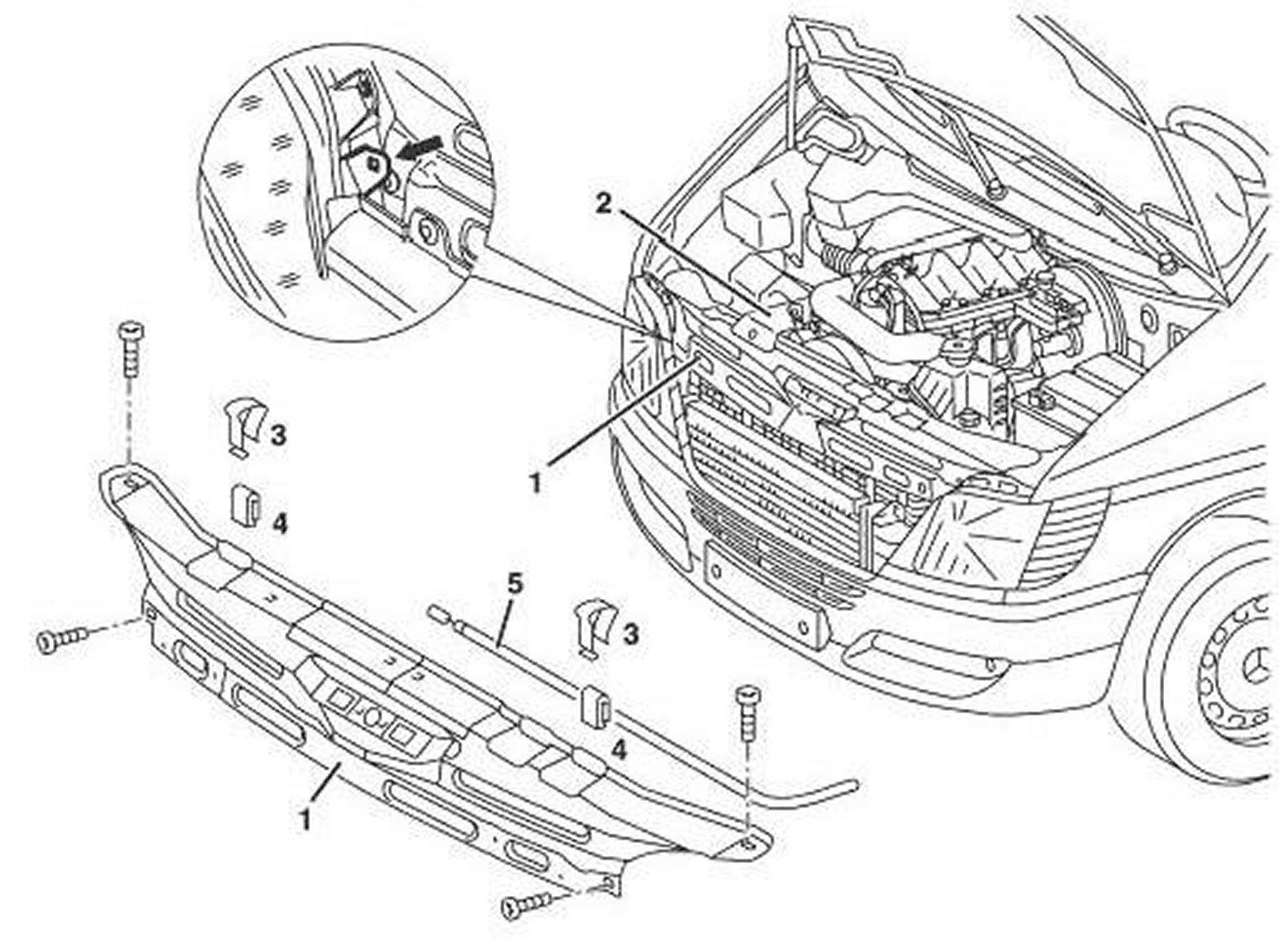 2
1
3
4
5
3
4
1