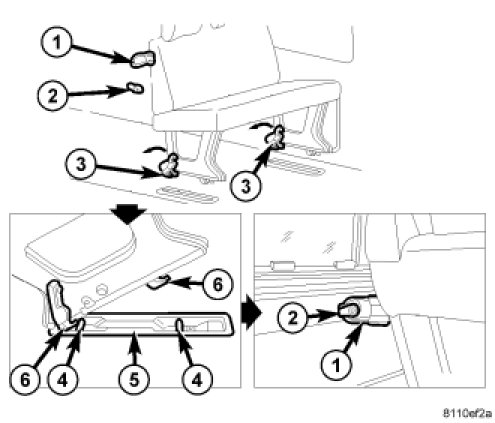 1
2
3
3
6
6
4
5
4
2
1
8110ef2a