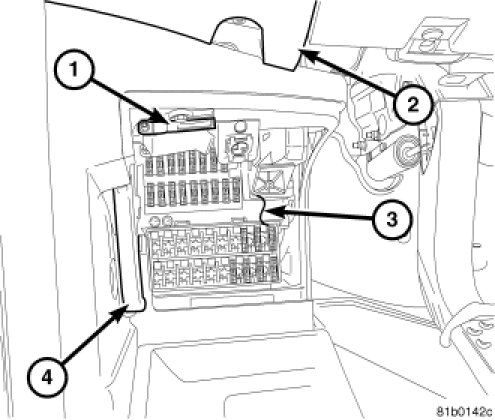 1
2
3
4
81b0142c