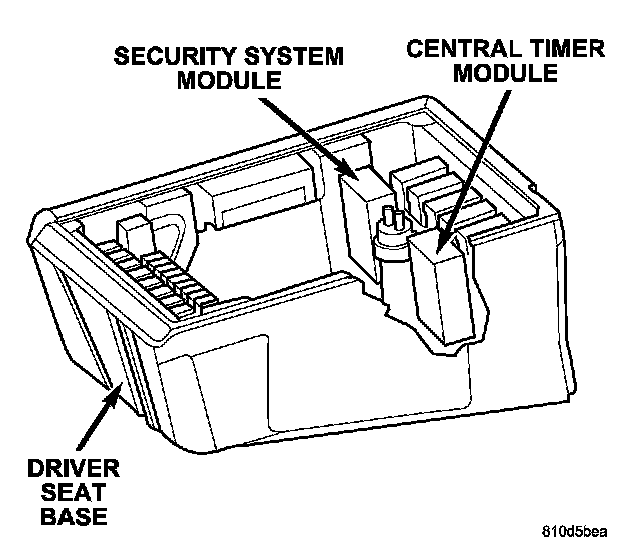 SECURITY SYSTEM MODULE

CENTRAL TIMER MODULE

DRIVER SEAT BASE

810d5bea