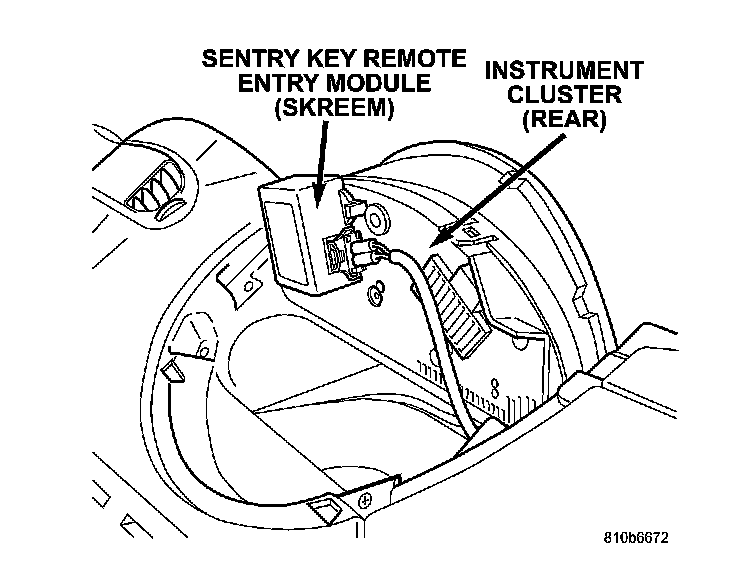 SENTRY KEY REMOTE ENTRY MODULE (SKREEM)

INSTRUMENT CLUSTER (REAR)

810b6672