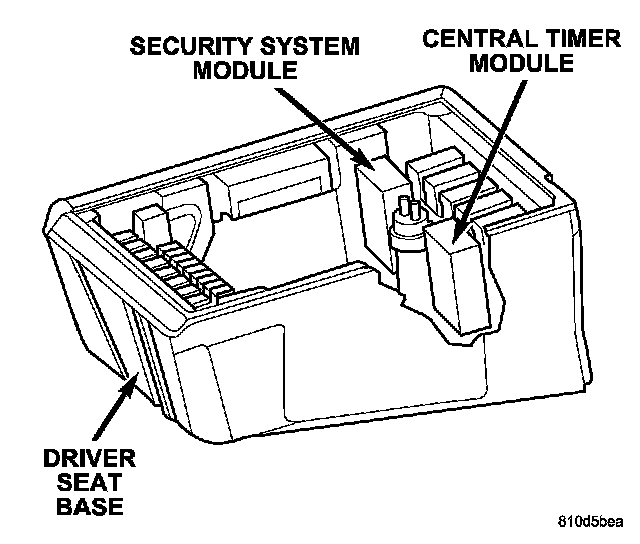 SECURITY SYSTEM MODULE

CENTRAL TIMER MODULE

DRIVER SEAT BASE

810d5bea