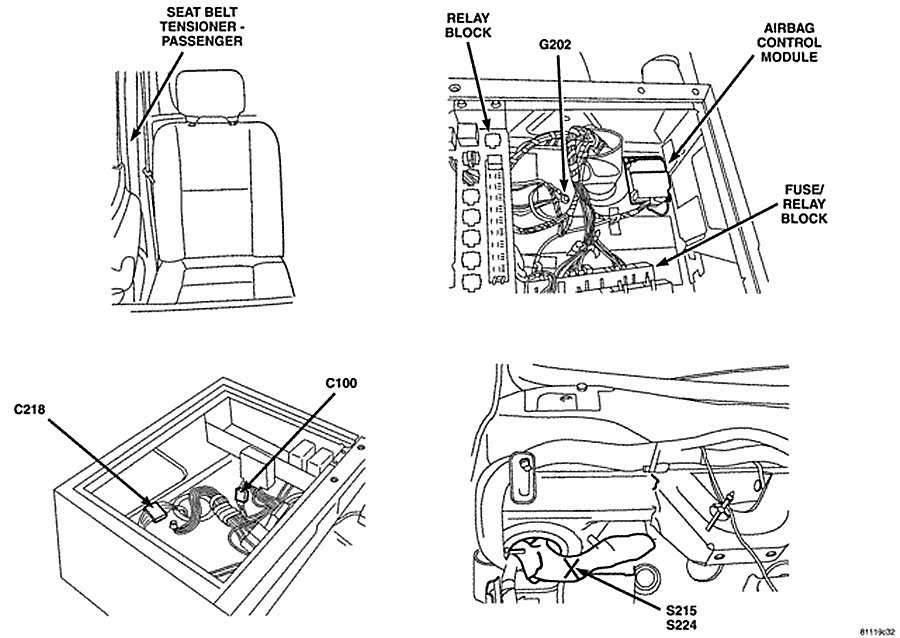 SEAT BELT TENSIONER - PASSENGER

RELAY BLOCK

G202

AIRBAG CONTROL MODULE

FUSE/ RELAY BLOCK

C218

C100

S215
S224

81119c32