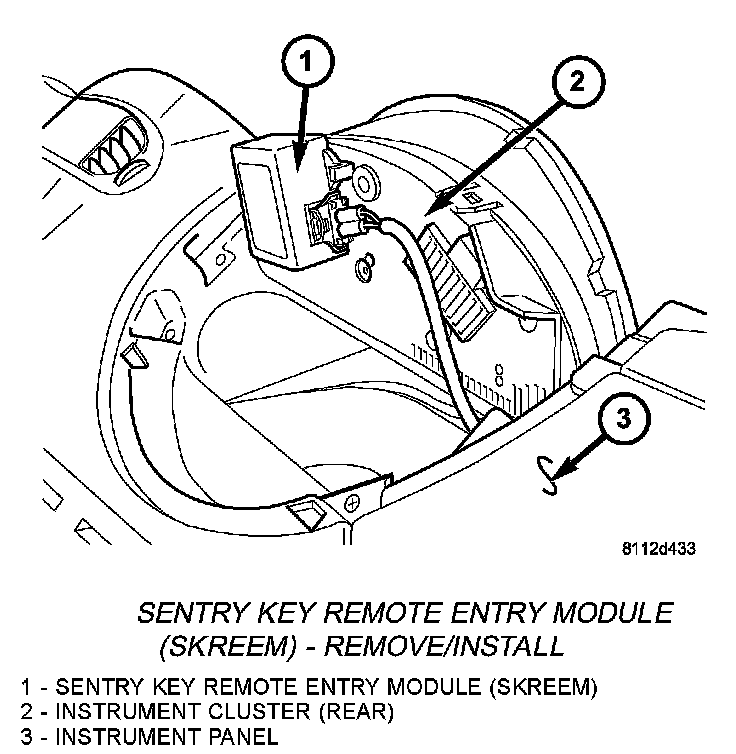 1

2

3

8112d433

SENTRY KEY REMOTE ENTRY MODULE (SKREEM) - REMOVE/INSTALL

1 - SENTRY KEY REMOTE ENTRY MODULE (SKREEM)
2 - INSTRUMENT CLUSTER (REAR)
3 - INSTRUMENT PANEL