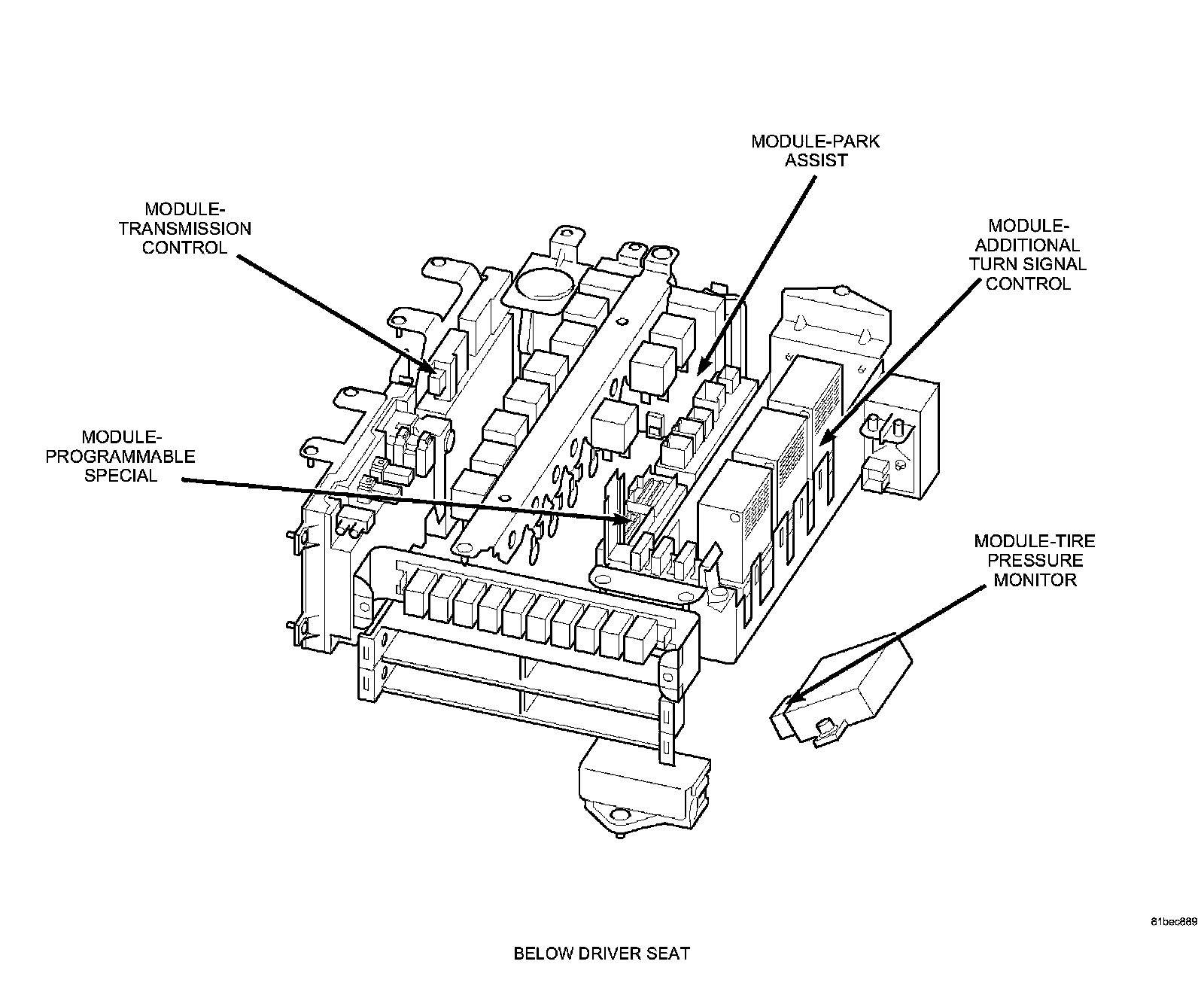 MODULE-PARK ASSIST

MODULE-TRANSMISSION CONTROL

MODULE-ADDITIONAL TURN SIGNAL CONTROL

MODULE-PROGRAMMABLE SPECIAL

MODULE-TIRE PRESSURE MONITOR

81bec889

BELOW DRIVER SEAT