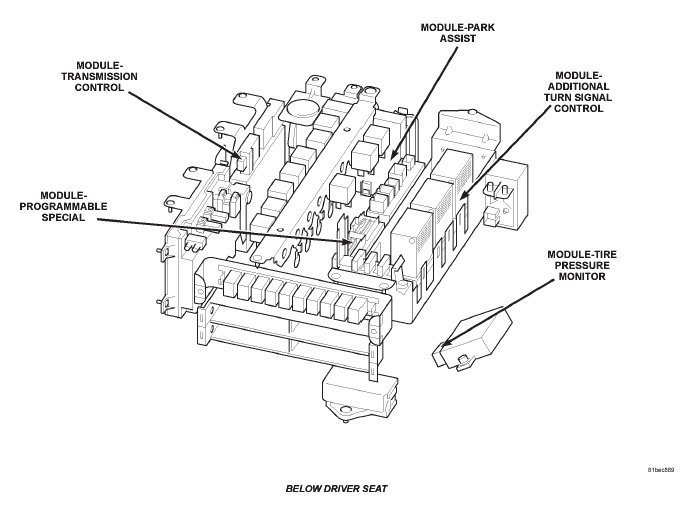 MODULE-PARK ASSIST

MODULE-TRANSMISSION CONTROL

MODULE-ADDITIONAL TURN SIGNAL CONTROL

MODULE-PROGRAMMABLE SPECIAL

MODULE-TIRE PRESSURE MONITOR

81bec889

BELOW DRIVER SEAT