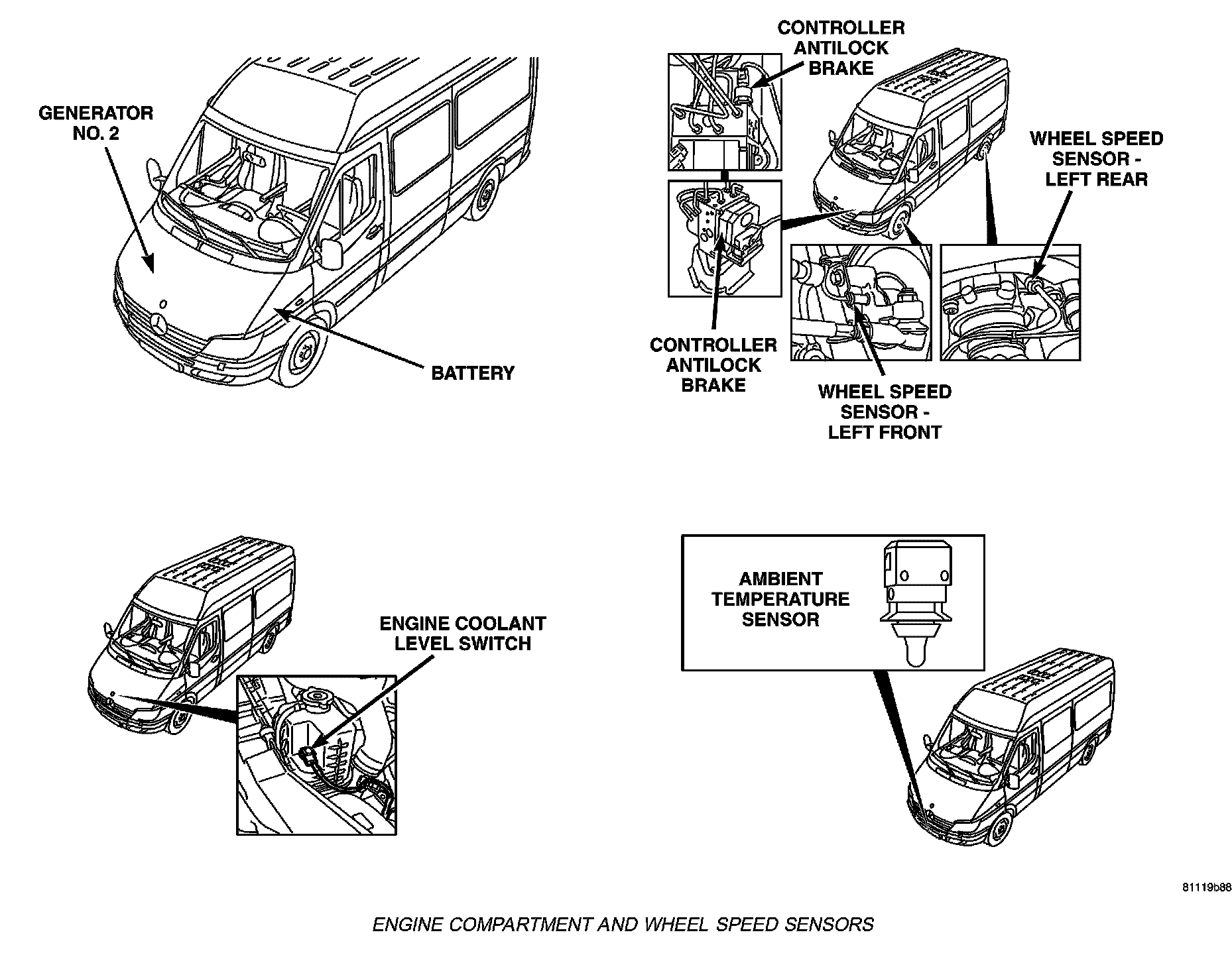 GENERATOR NO. 2

BATTERY

CONTROLLER ANTILOCK BRAKE

WHEEL SPEED SENSOR - LEFT REAR

CONTROLLER ANTILOCK BRAKE

WHEEL SPEED SENSOR - LEFT FRONT

ENGINE COOLANT LEVEL SWITCH

AMBIENT TEMPERATURE SENSOR

81119b88

ENGINE COMPARTMENT AND WHEEL SPEED SENSORS