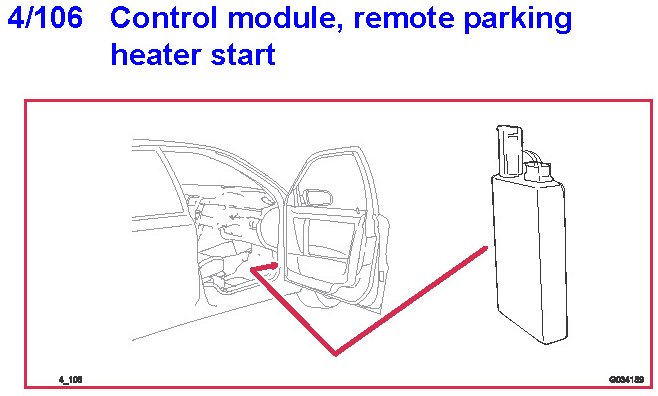 4/106 Control module, remote parking heater start

4_106

G034189