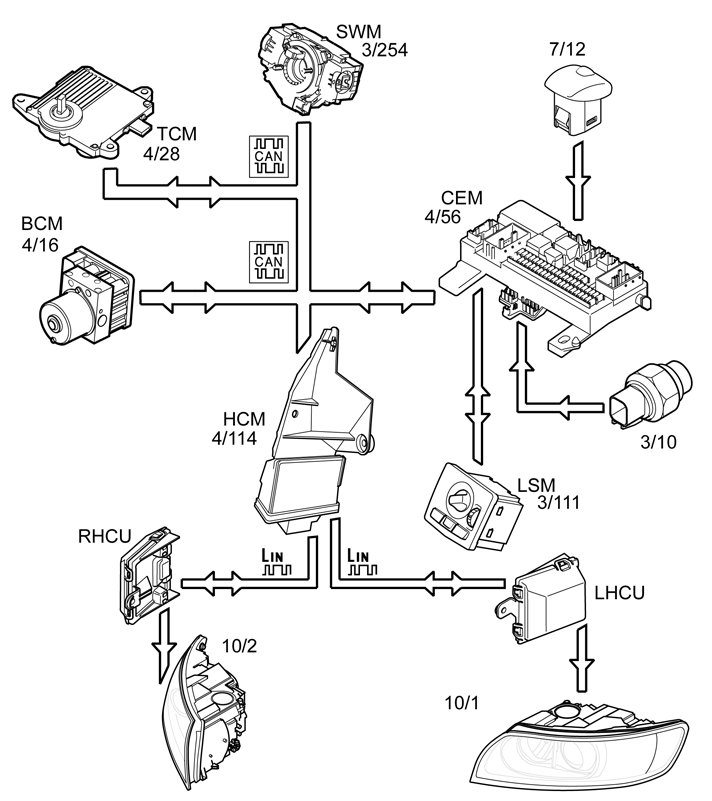 SWM
3/254

7/12

TCM
4/28

CAN

CEM
4/56

BCM
4/16

CAN

HCM
4/114

3/10

LSM
3/111

RHCU

LIN

LIN

LHCU

10/2

10/1