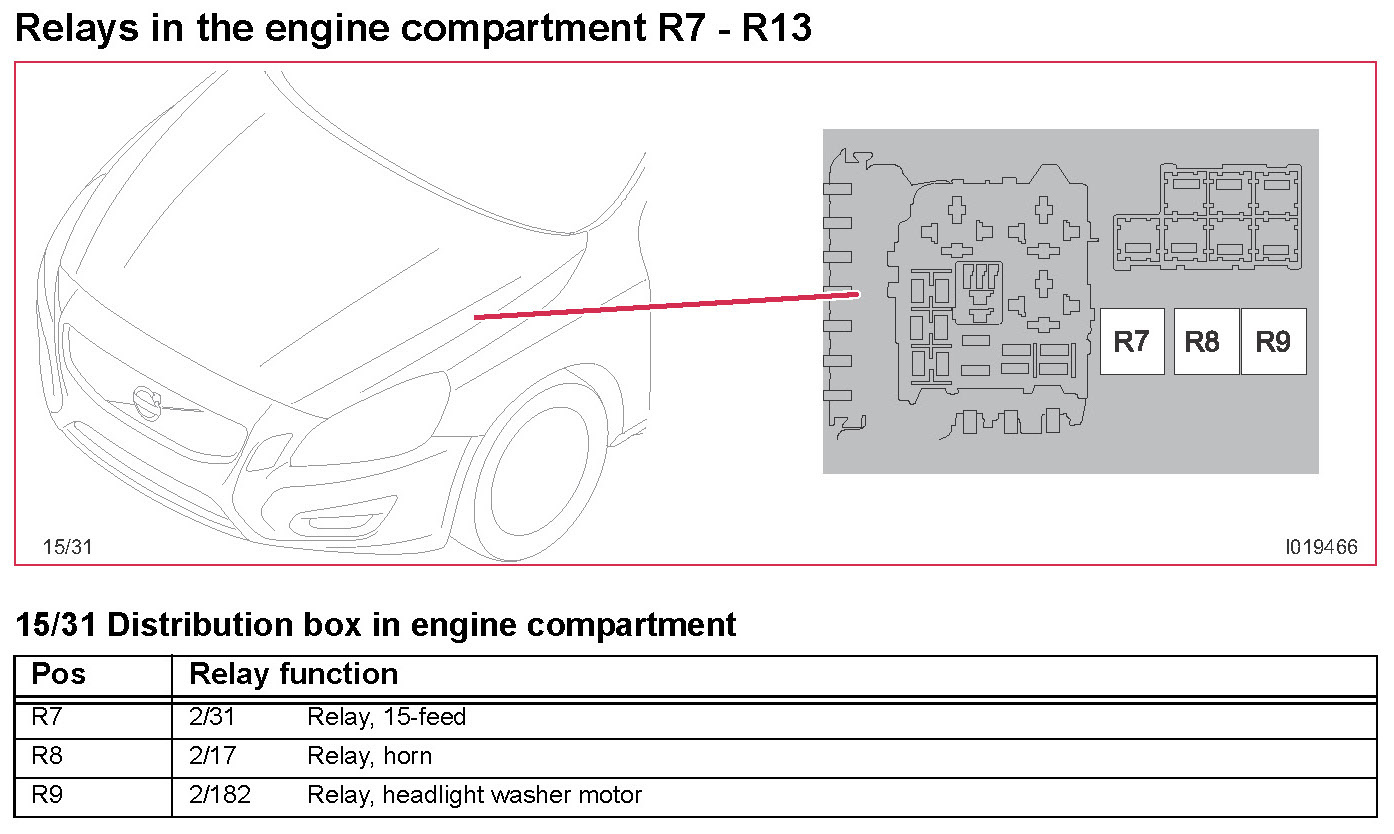 Relays in the engine compartment R7 - R13

R7 R8 R9

15/31

I019466

15/31 Distribution box in engine compartment

| Pos | Relay function |
|---|---|
| R7 | 2/31 Relay, 15-feed |
| R8 | 2/17 Relay, horn |
| R9 | 2/182 Relay, headlight washer motor |