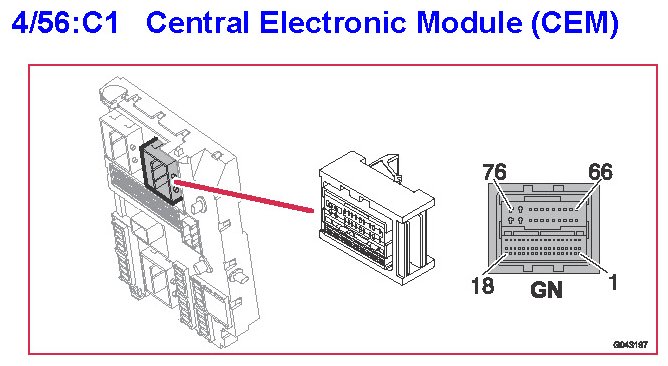 4/56:C1 Central Electronic Module (CEM)

76
66
18
GN
1

G043187