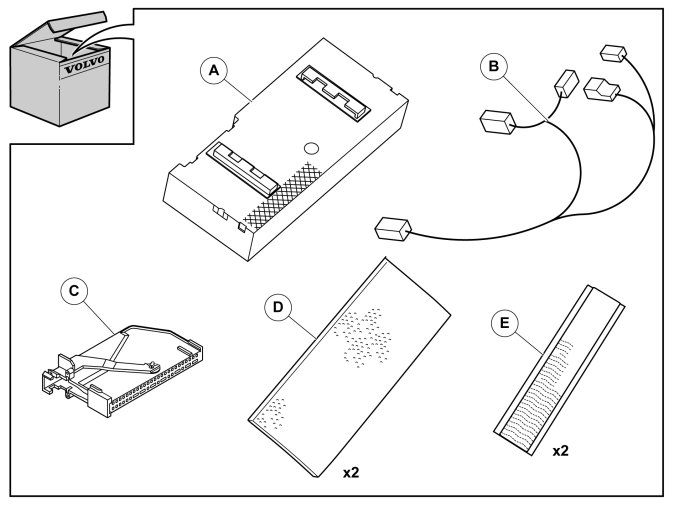 VOLVO

A

B

C

D

x2

E

x2