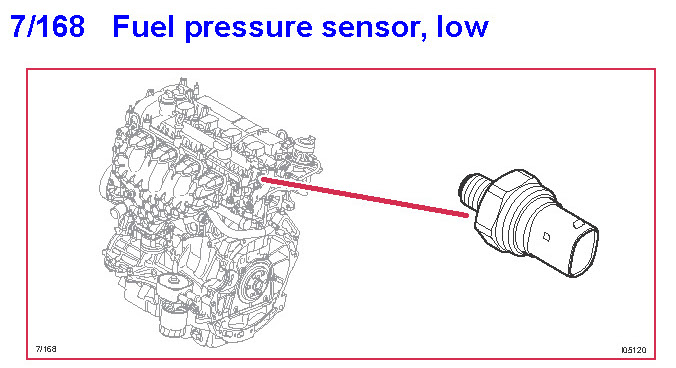 7/168 Fuel pressure sensor, low

7/168

I05120