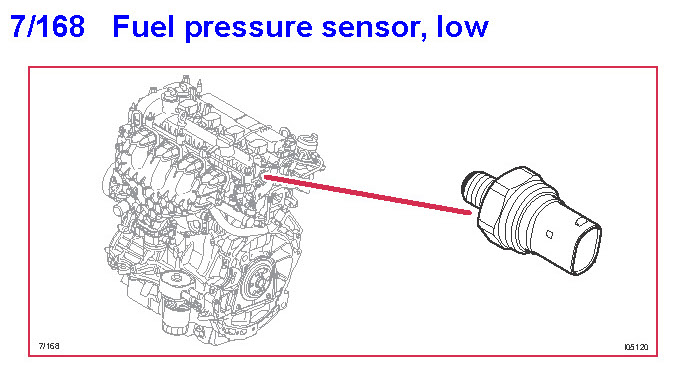 7/168 Fuel pressure sensor, low

7/168

I05120