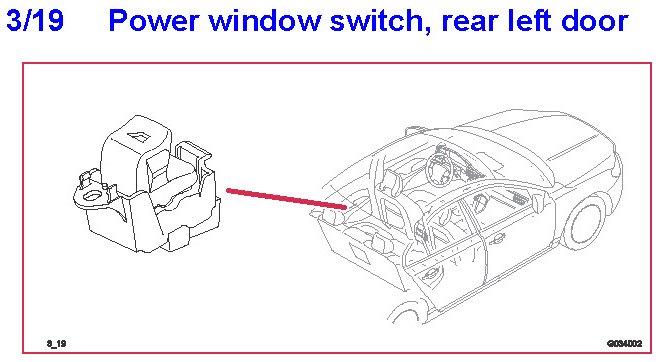 3/19 Power window switch, rear left door

3_19

G034002