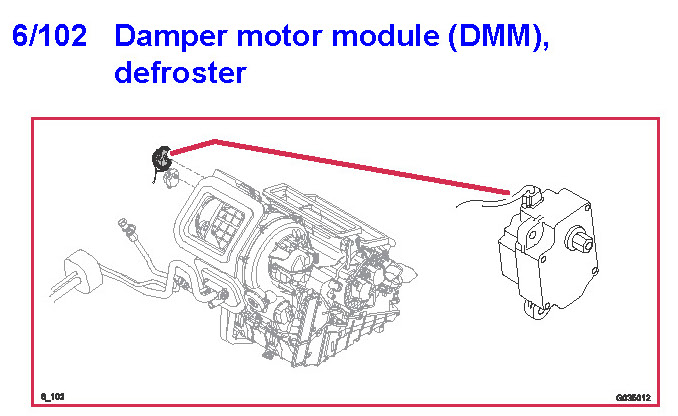 6/102 Damper motor module (DMM), defroster

6_103

G035012