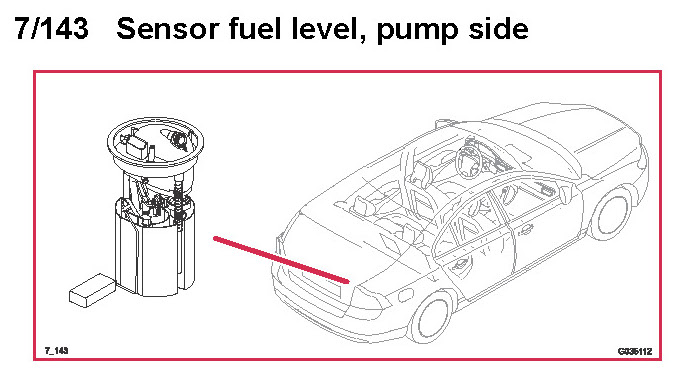 7/143 Sensor fuel level, pump side

7_143

G035112