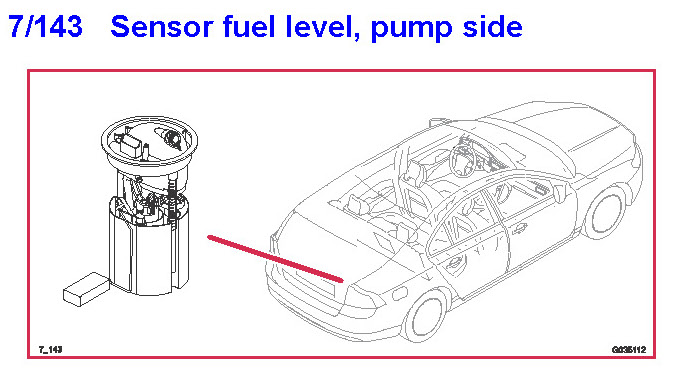 7/143 Sensor fuel level, pump side

7_143

G035112