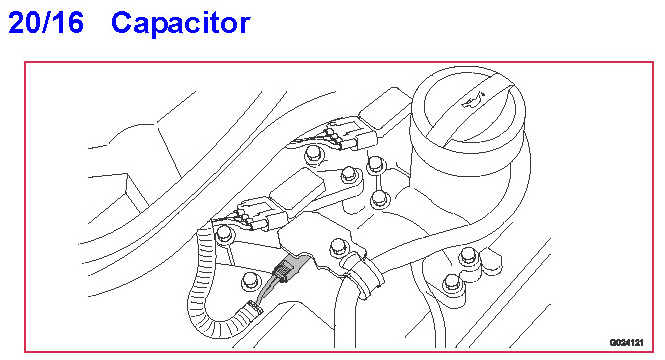 20/16 Capacitor

G024121