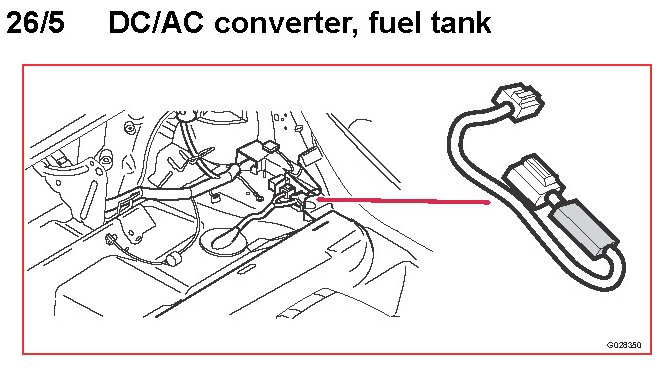 26/5 DC/AC converter, fuel tank

G028350