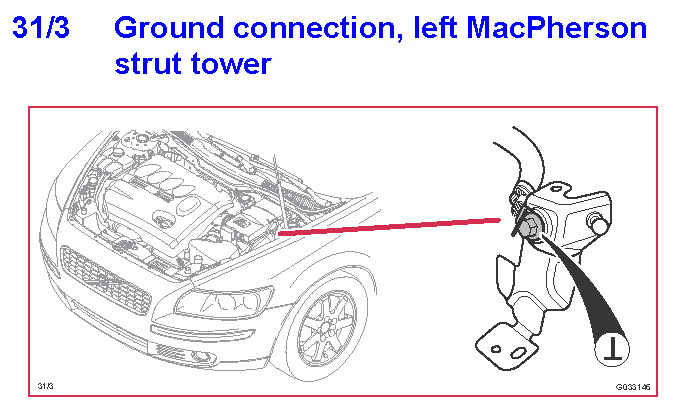 31/3 Ground connection, left MacPherson strut tower

31/3

G033146