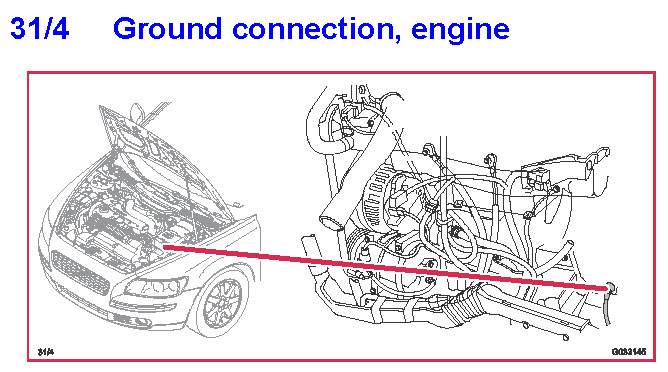 31/4 Ground connection, engine

31/4

G033145