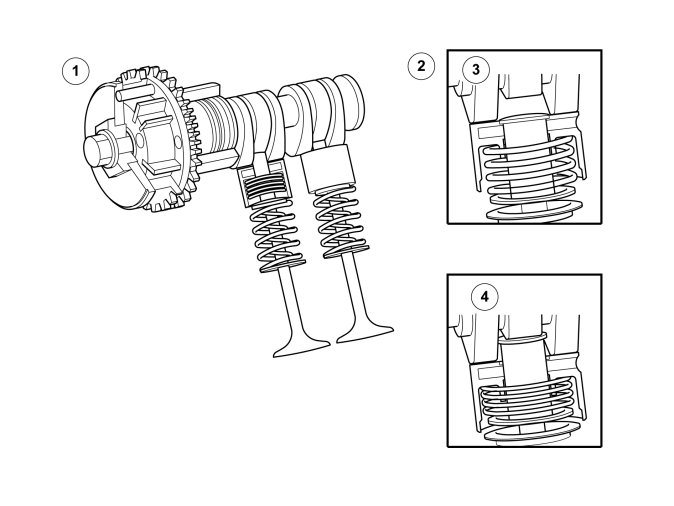 1

2

3

4