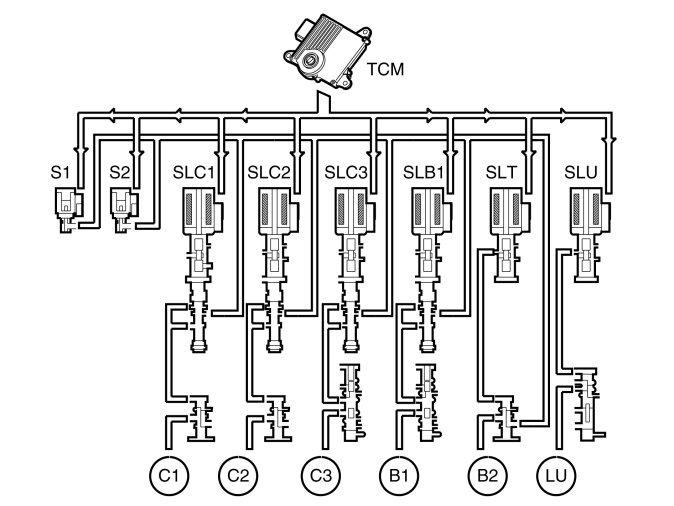 TCM

S1
S2
SLC1
SLC2
SLC3
SLB1
SLT
SLU

C1
C2
C3
B1
B2
LU