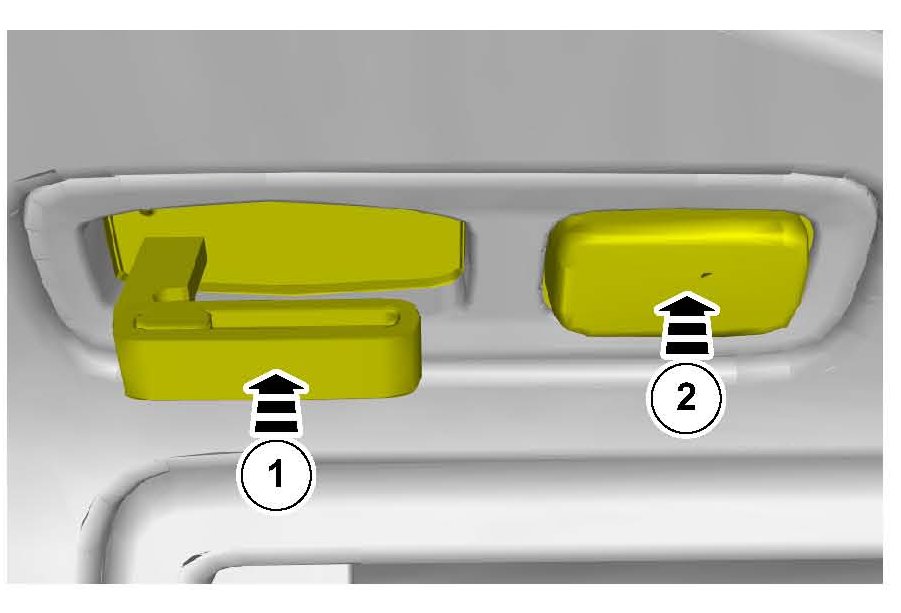 1
2