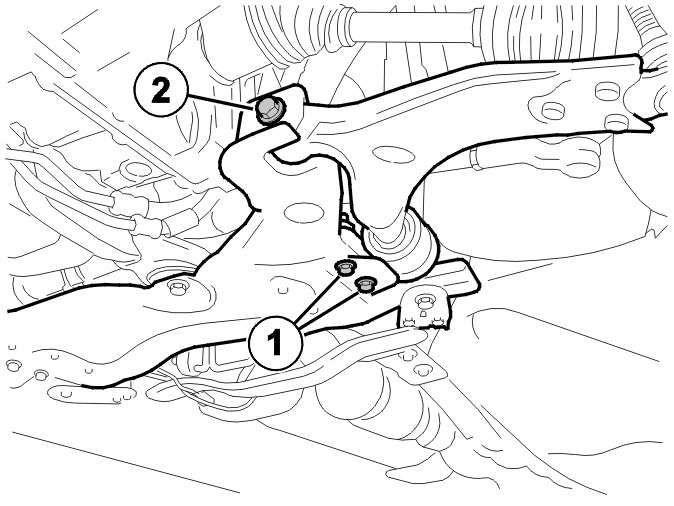 2

1