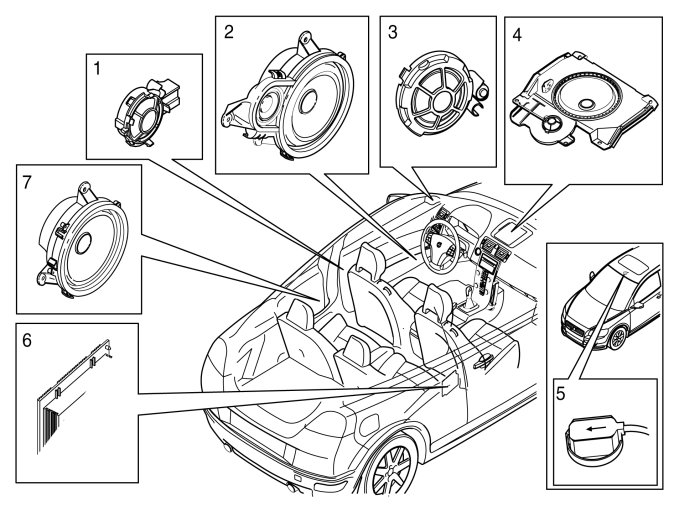 1

2

3

4

7

6

5