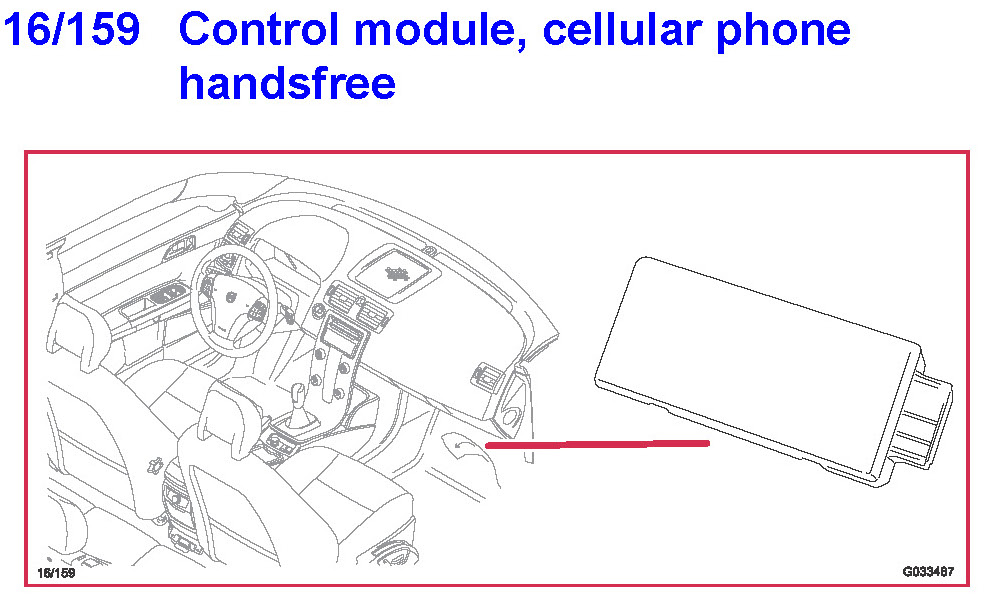 16/159 Control module, cellular phone handsfree

16/159

G033487