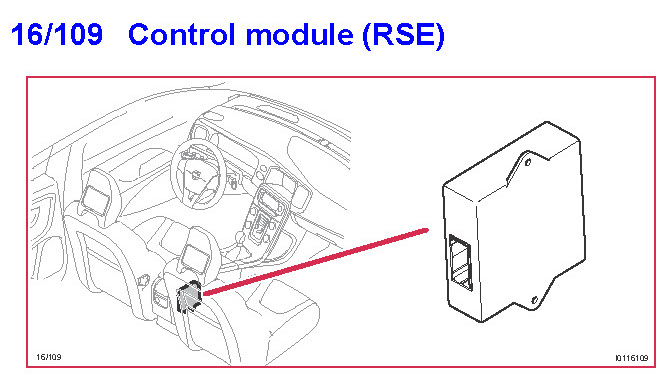 16/109 Control module (RSE)

16/109

I0116109