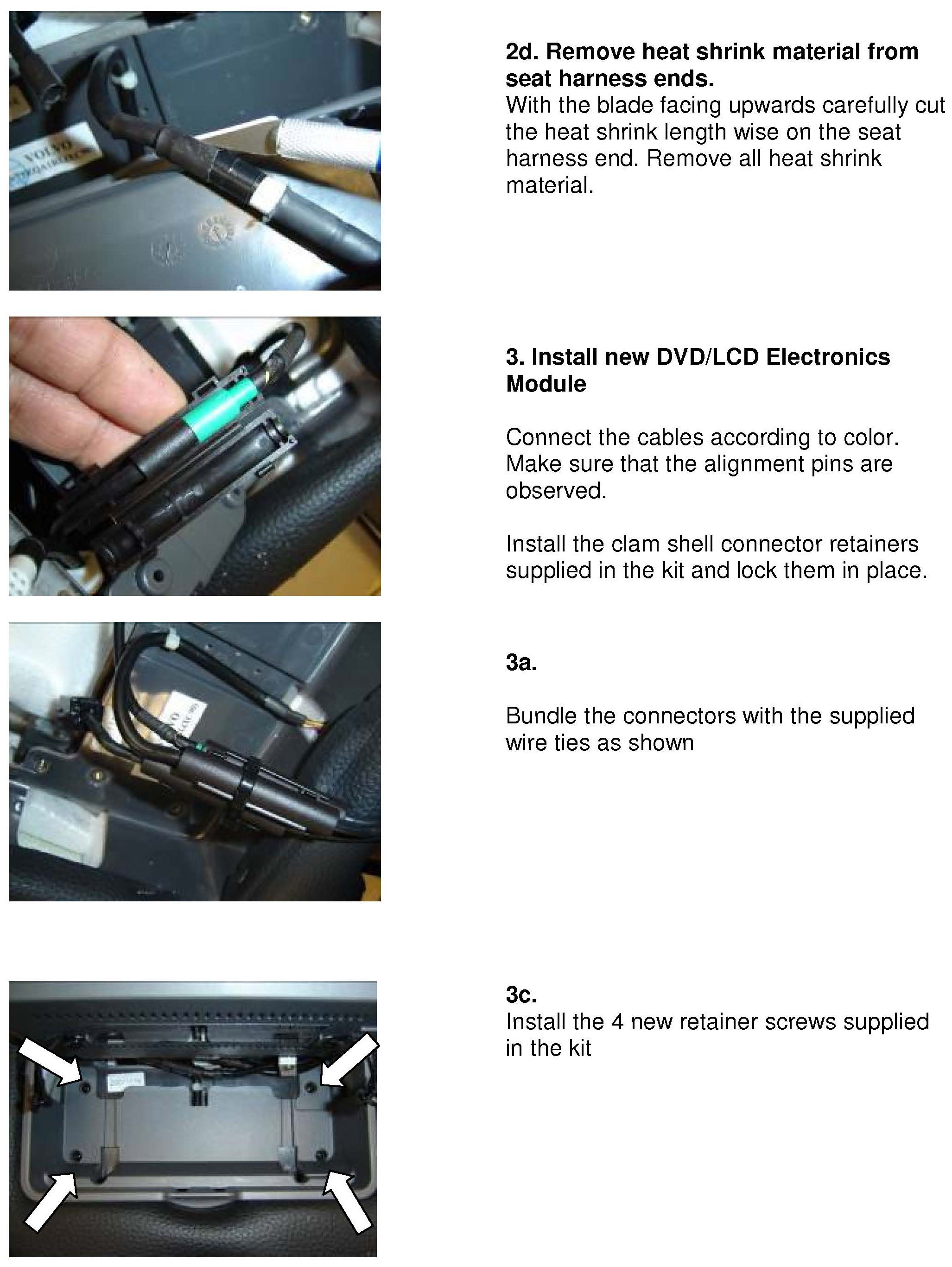 VOLVO

2d. Remove heat shrink material from seat harness ends.
With the blade facing upwards carefully cut the heat shrink length wise on the seat harness end. Remove all heat shrink material.

3. Install new DVD/LCD Electronics Module

Connect the cables according to color. Make sure that the alignment pins are observed.

Install the clam shell connector retainers supplied in the kit and lock them in place.

3a.

Bundle the connectors with the supplied wire ties as shown

3c.
Install the 4 new retainer screws supplied in the kit