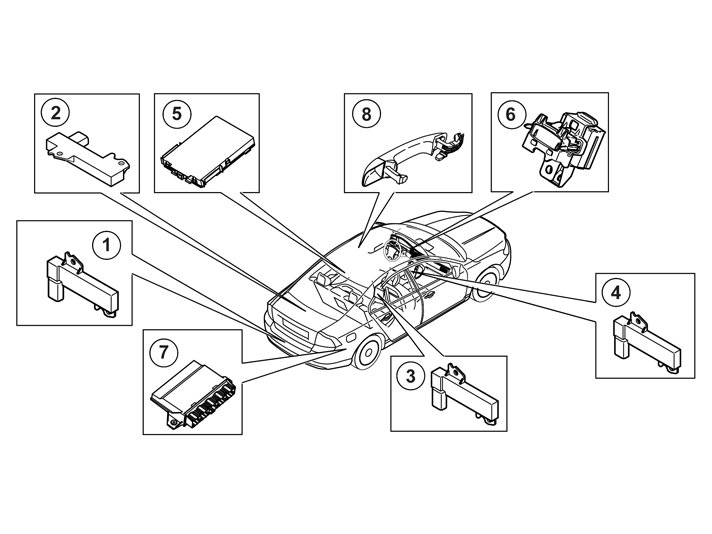 2

5

8

6

1

4

7

3