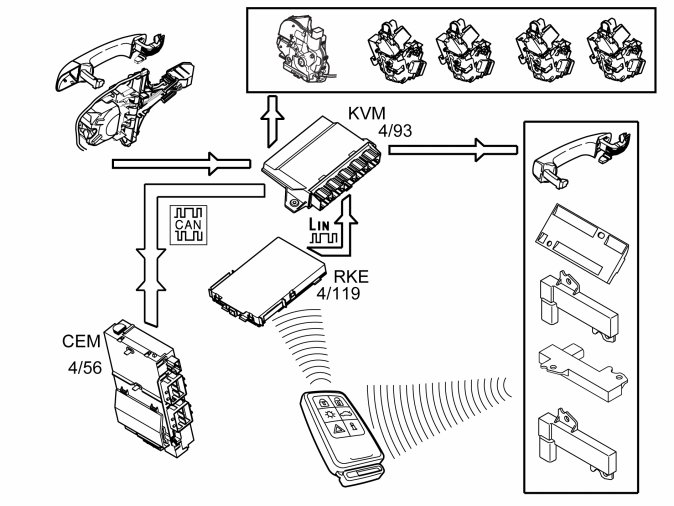 KVM
4/93

CAN

LIN

RKE
4/119

CEM
4/56