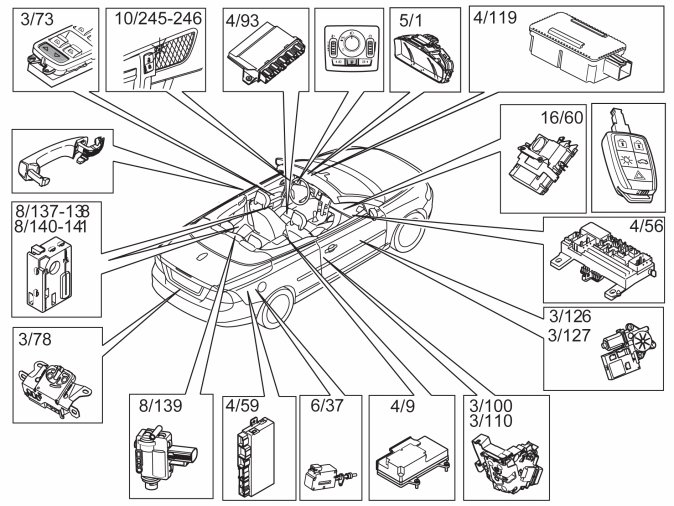 3/73

10/245-246

4/93

5/1

4/119

16/60

8/137-138
8/140-141

4/56

3/126
3/127

3/78

8/139

4/59

6/37

4/9

3/100
3/110