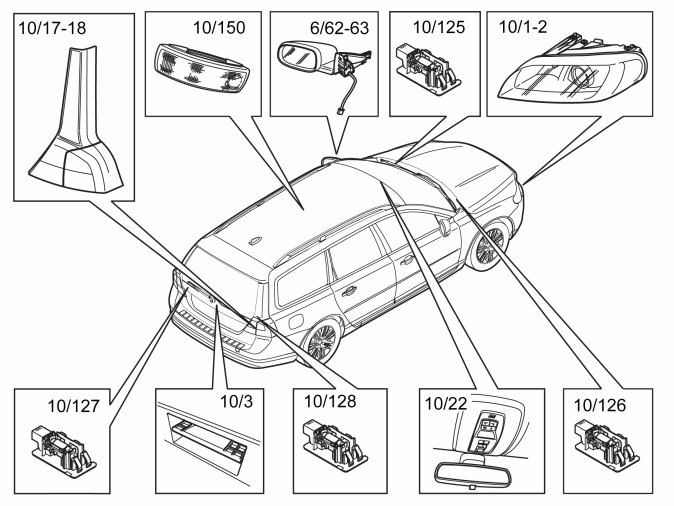 10/17-18

10/150

6/62-63

10/125

10/1-2

10/127

10/3

10/128

10/22

10/126