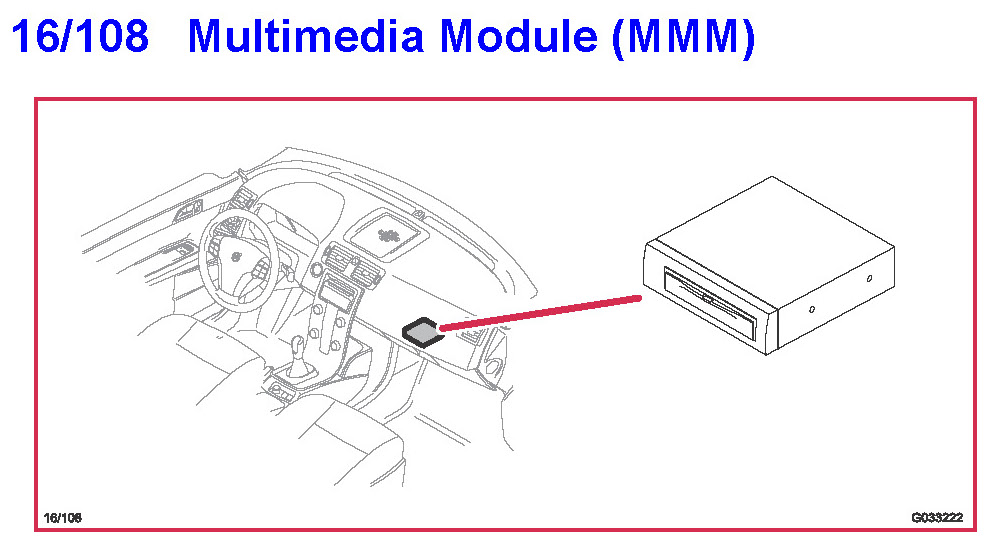 16/108 Multimedia Module (MMM)

16/108

G033222