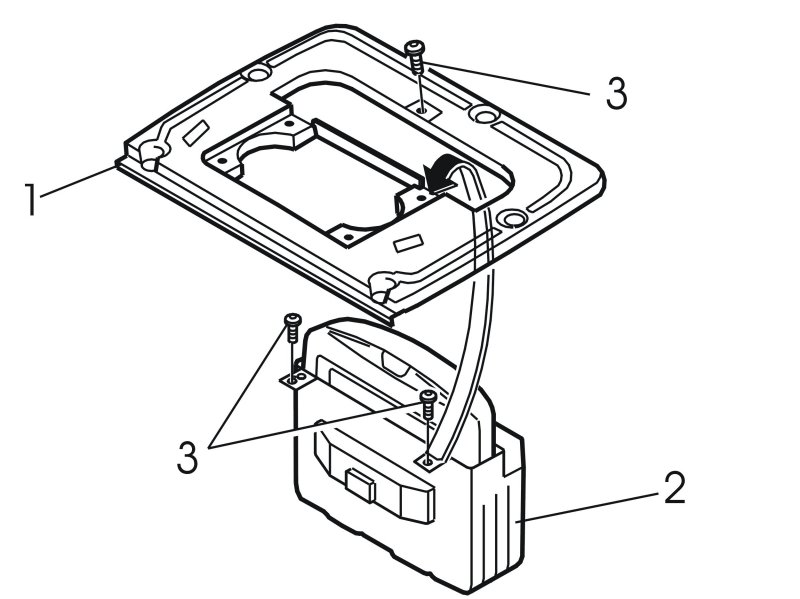 3
1
3
2